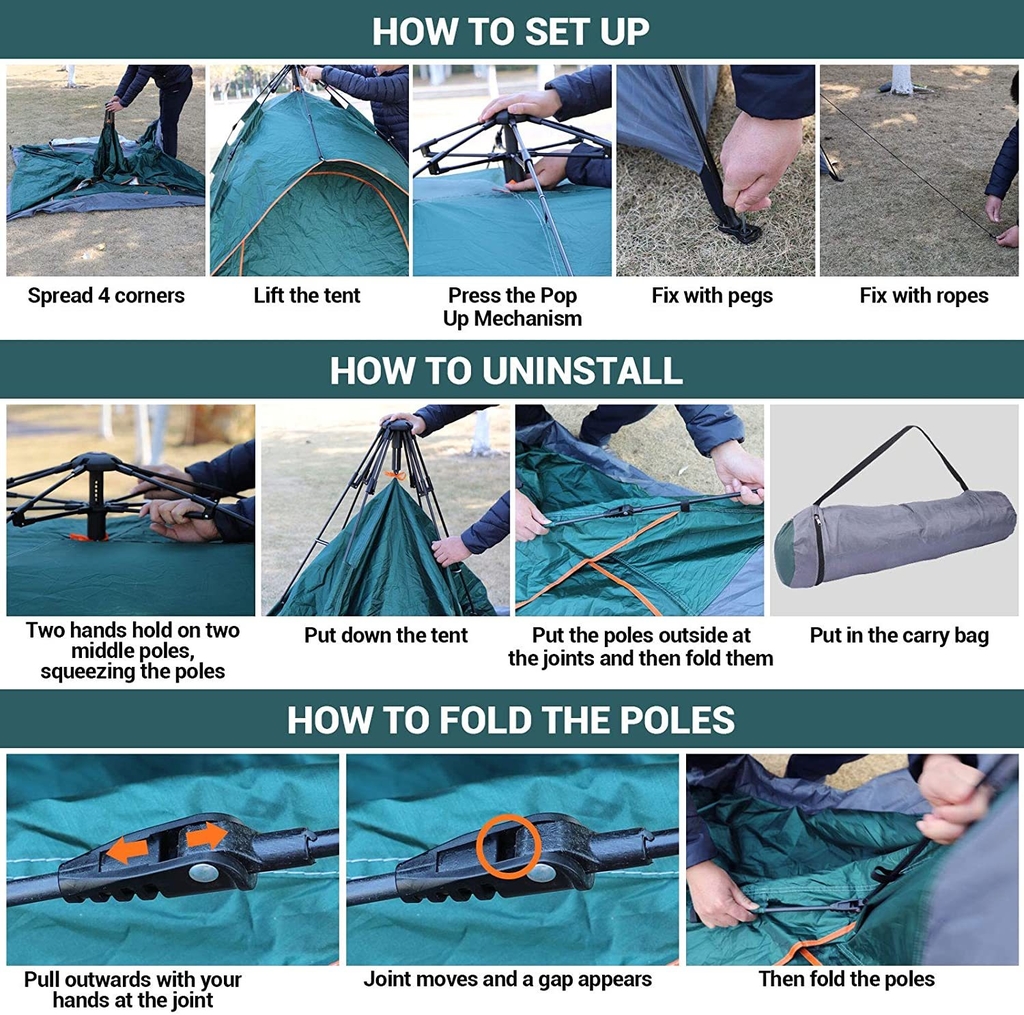 HOW TO SET UP

Spread 4 corners

Lift the tent

Press the Pop Up Mechanism

Fix with pegs

Fix with ropes

HOW TO UNINSTALL

Two hands hold on two middle poles, squeezing the poles

Put down the tent

Put the poles outside at the joints and then fold them

Put in the carry bag

HOW TO FOLD THE POLES

Pull outwards with your hands at the joint

Joint moves and a gap appears

Then fold the poles