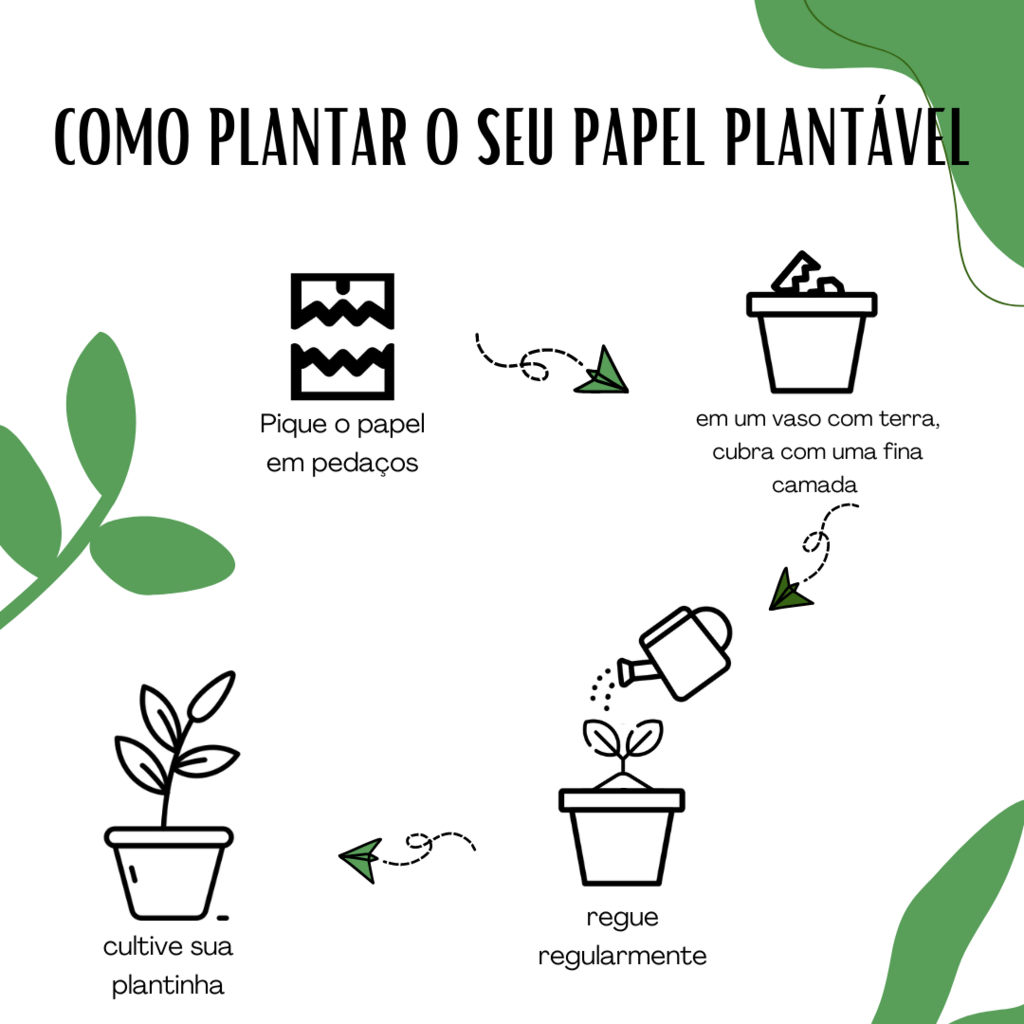 COMO PLANTAR O SEU PAPEL PLANTÁVEL

Pique o papel em pedaços

em um vaso com terra, cubra com uma fina camada

regue regularmente

cultive sua plantinha