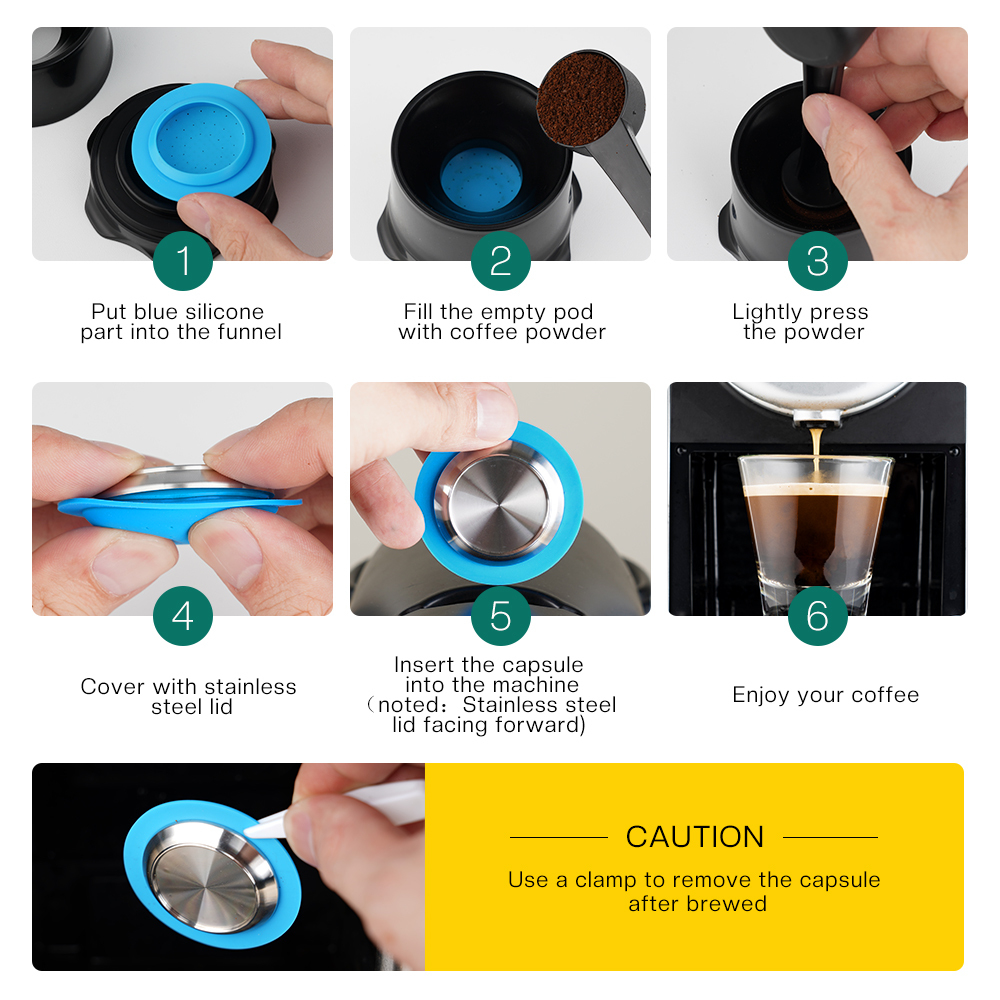 1

Put blue silicone part into the funnel

2

Fill the empty pod with coffee powder

3

Lightly press the powder

4

Cover with stainless steel lid

5

Insert the capsule into the machine （noted：Stainless steel lid facing forward)

6

Enjoy your coffee

CAUTION

Use a clamp to remove the capsule after brewed