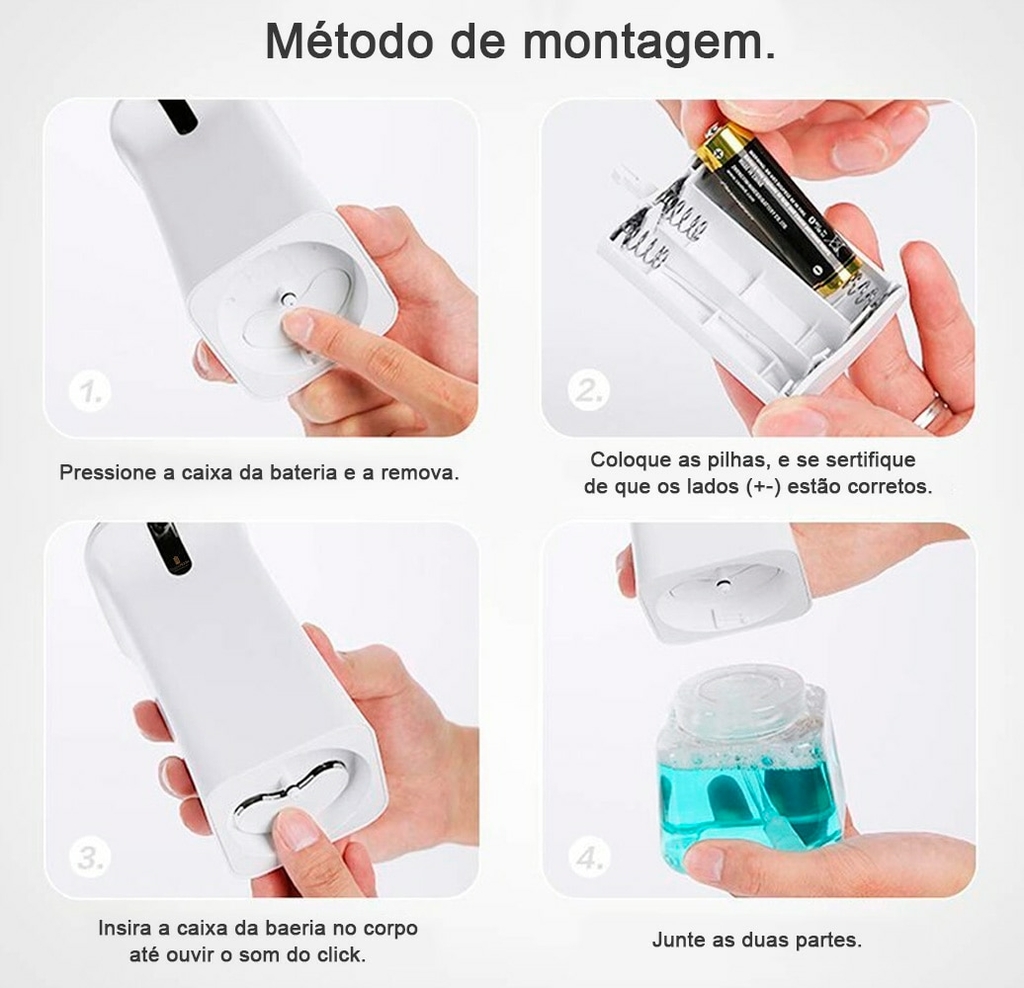 Método de montagem.

1.

Pressione a caixa da bateria e a remova.

2.

Coloque as pilhas, e se sertifique de que os lados (+-) estão corretos.

3.

Insira a caixa da baeria no corpo até ouvir o som do click.

4.

Junte as duas partes.