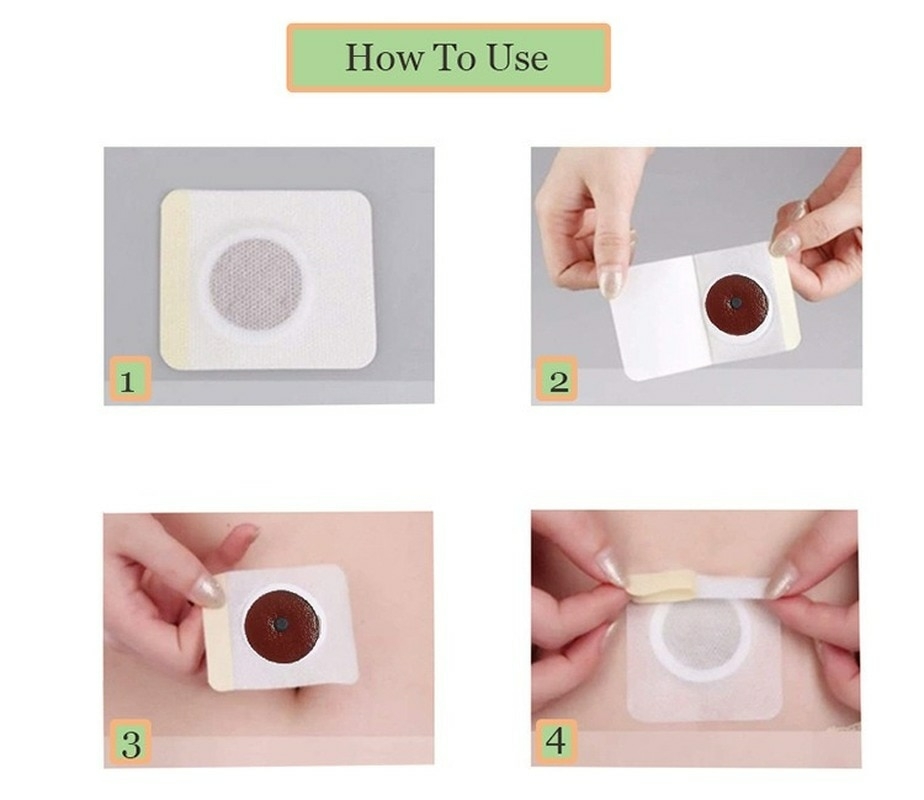 How To Use

1

2

3

4