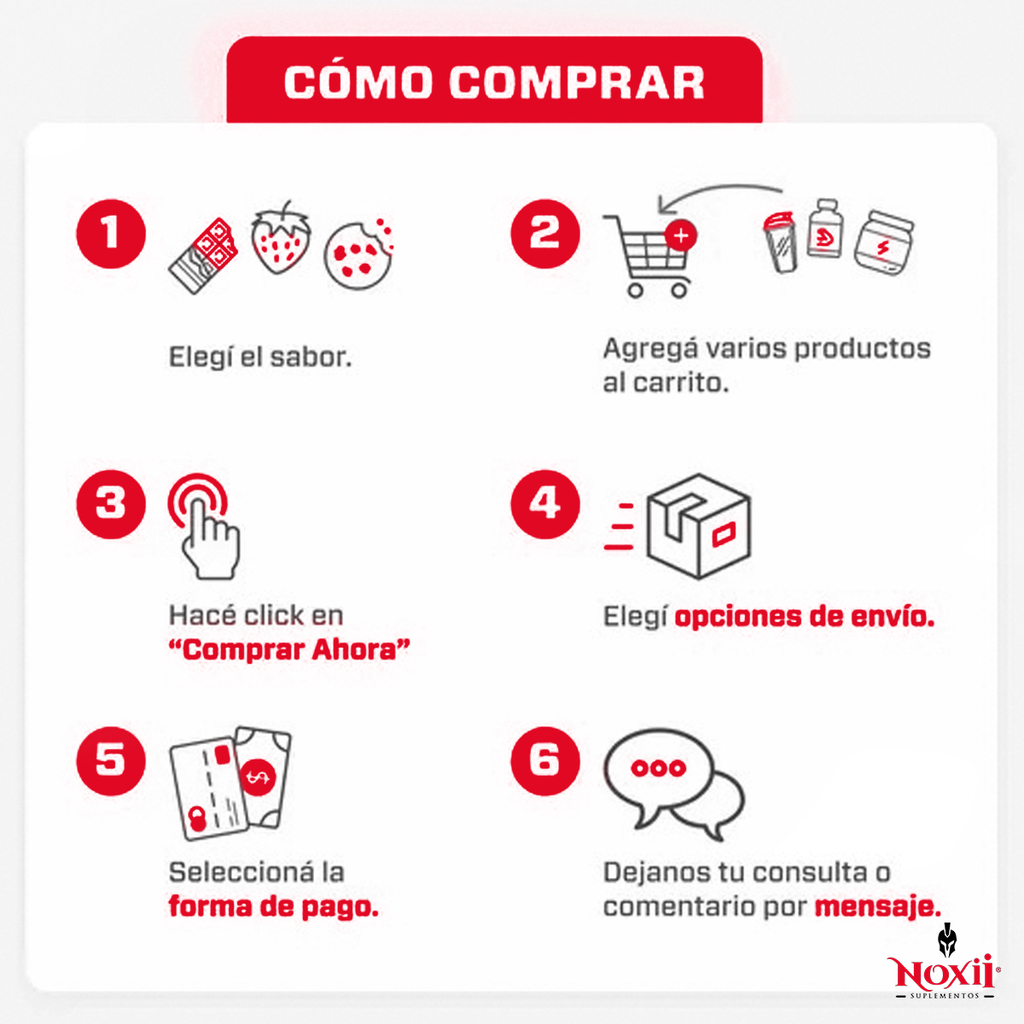 CÓMO COMPRAR

1

Elegí el sabor.

2

Agregá varios productos al carrito.

3

Hacé click en "Comprar Ahora"

4

Elegí opciones de envío.

5

Seleccioná la forma de pago.

6

Dejanos tu consulta o comentario por mensaje.

Noxii®
SUPLEMENTOS