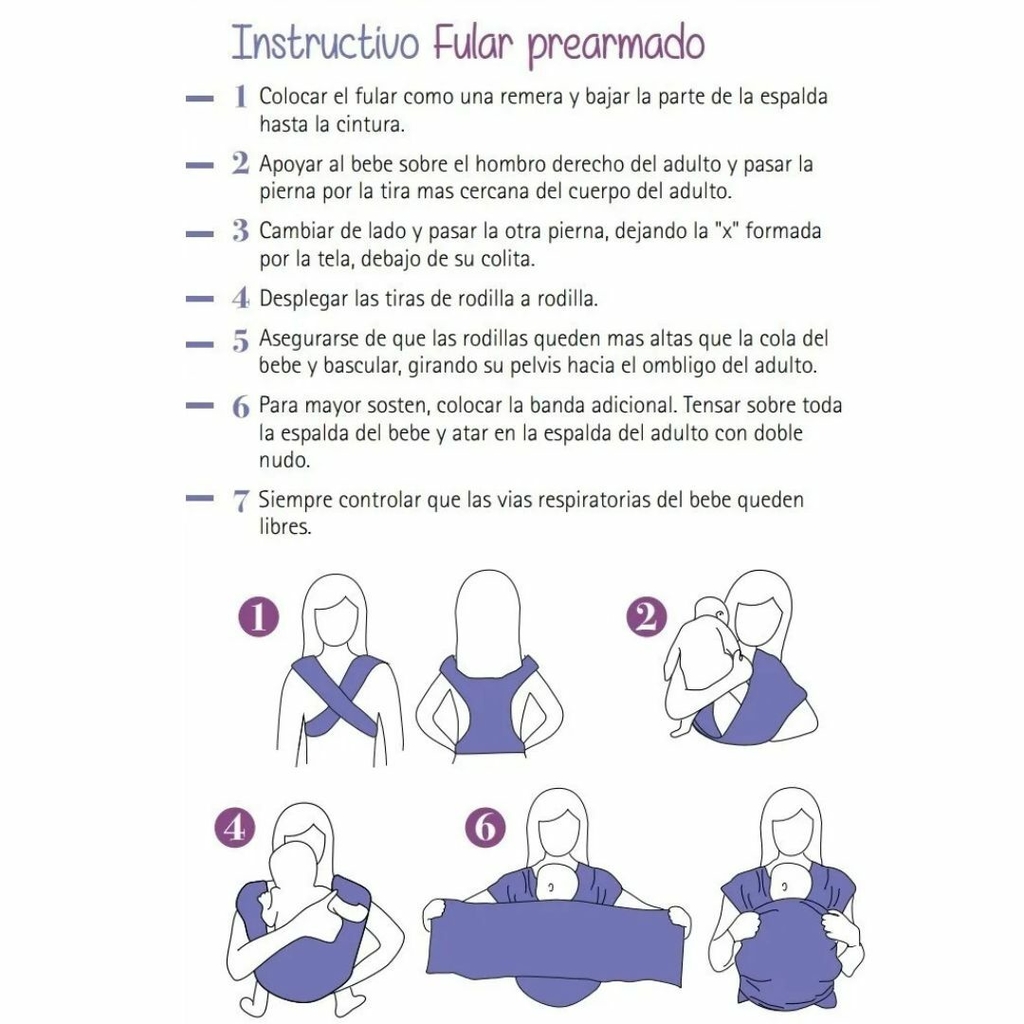 Instructivo Fular prearmado

1 Colocar el fular como una remera y bajar la parte de la espalda hasta la cintura.

2 Apoyar al bebe sobre el hombro derecho del adulto y pasar la pierna por la tira mas cercana del cuerpo del adulto.

3 Cambiar de lado y pasar la otra pierna, dejando la "x" formada por la tela, debajo de su colita.

4 Desplegar las tiras de rodilla a rodilla.

5 Asegurarse de que las rodillas queden mas altas que la cola del bebe y bascular, girando su pelvis hacia el ombligo del adulto.

6 Para mayor sosten, colocar la banda adicional. Tensar sobre toda la espalda del bebe y atar en la espalda del adulto con doble nudo.

7 Siempre controlar que las vias respiratorias del bebe queden libres.

1

2

4

6