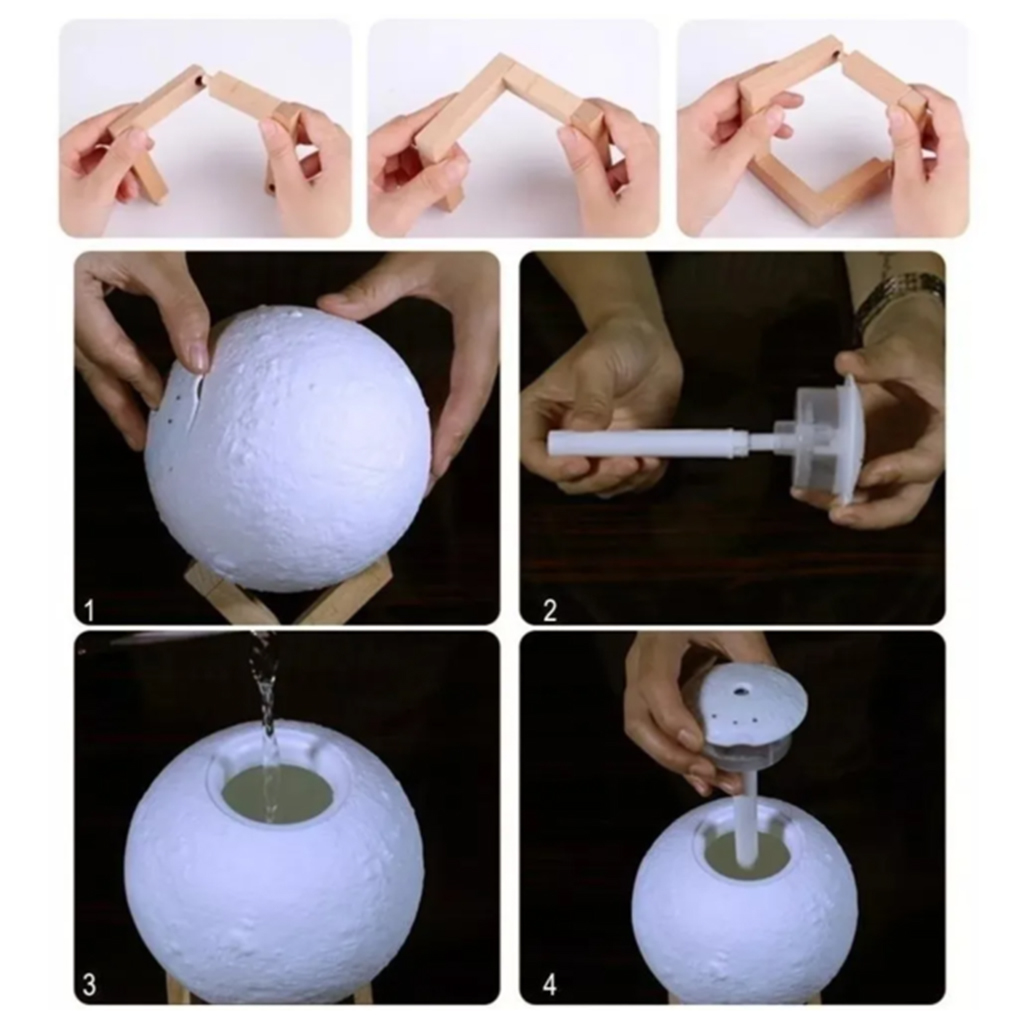 1

2

3

4