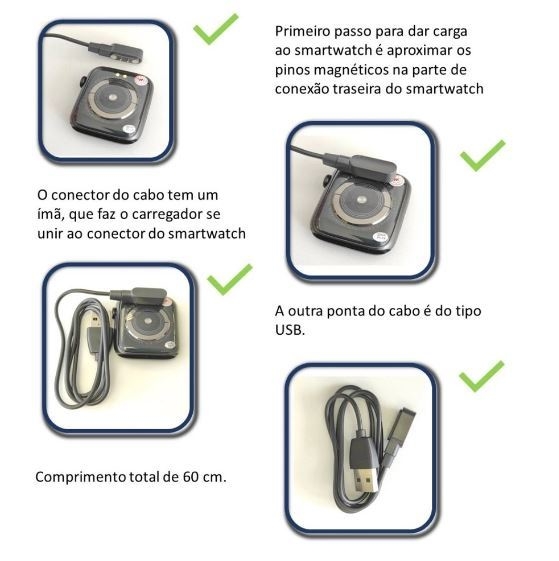 Primeiro passo para dar carga ao smartwatch é aproximar os pinos magnéticos na parte de conexão traseira do smartwatch

O conector do cabo tem um ímã, que faz o carregador se unir ao conector do smartwatch

A outra ponta do cabo é do tipo USB.

Comprimento total de 60 cm.